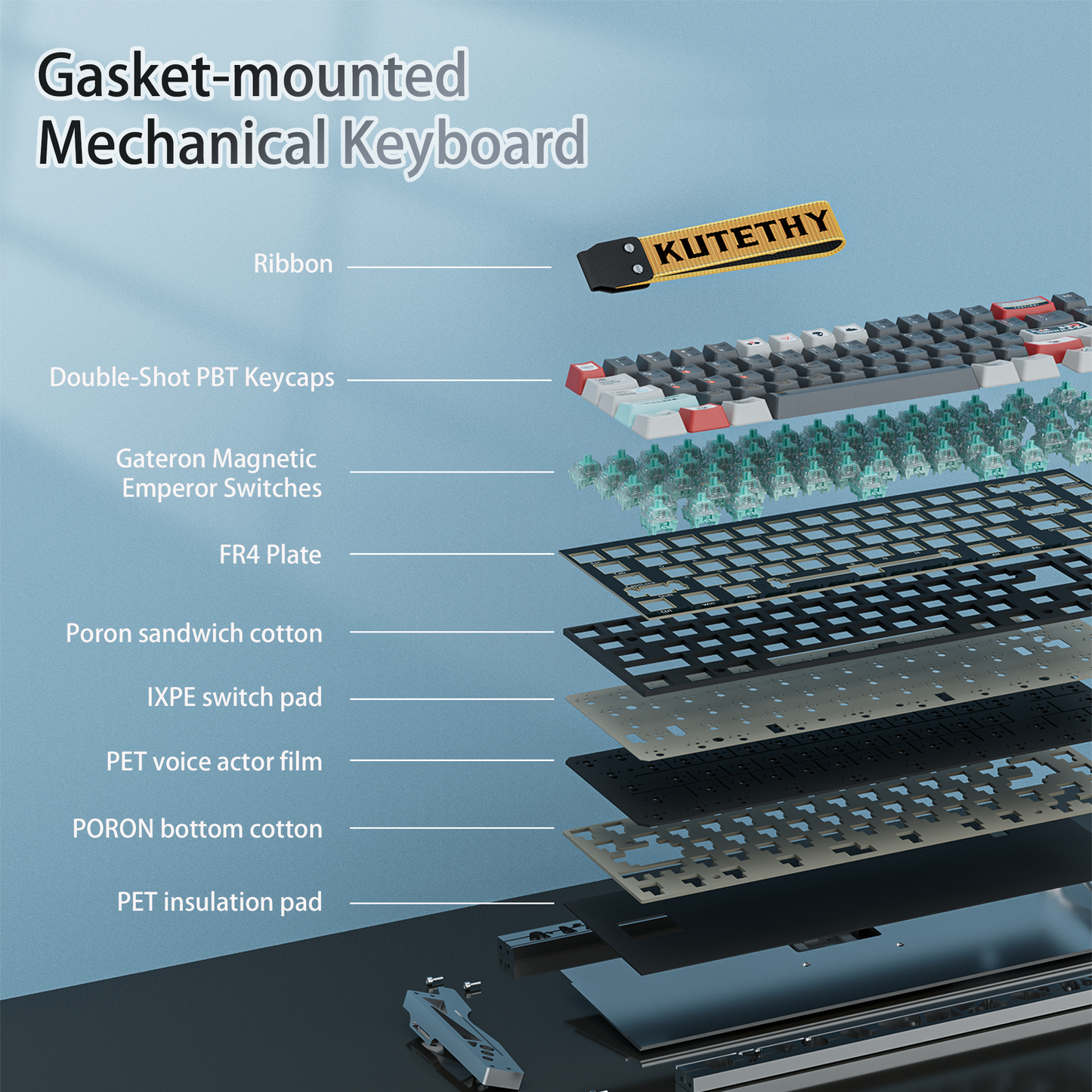 Gasket-mounted
Mechanical Keyboard

Ribbon

KUTETHY

Double-Shot PBT Keycaps

Gateron Magnetic
Emperor Switches

FR4 Plate

Poron sandwich cotton

IXPE switch pad

PET voice actor film

PORON bottom cotton

PET insulation pad